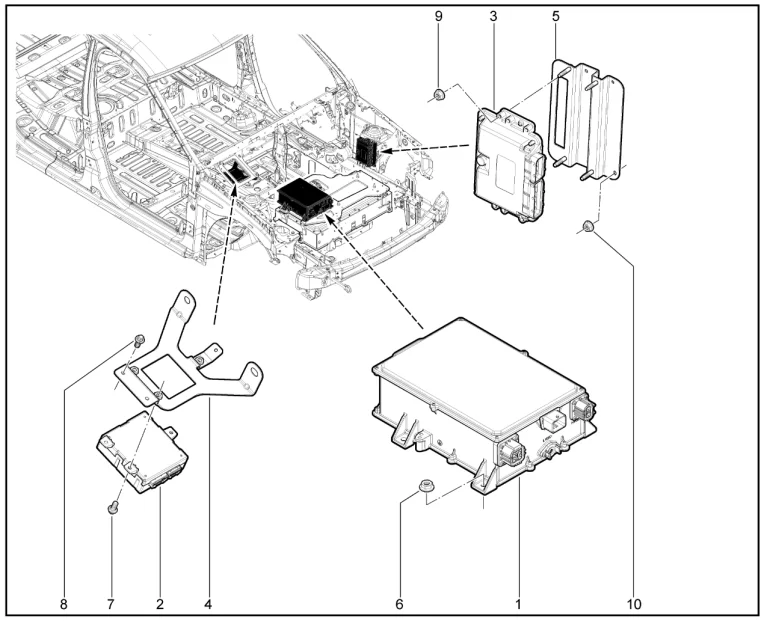 9
3
5
8
7
2
4
6
1
10