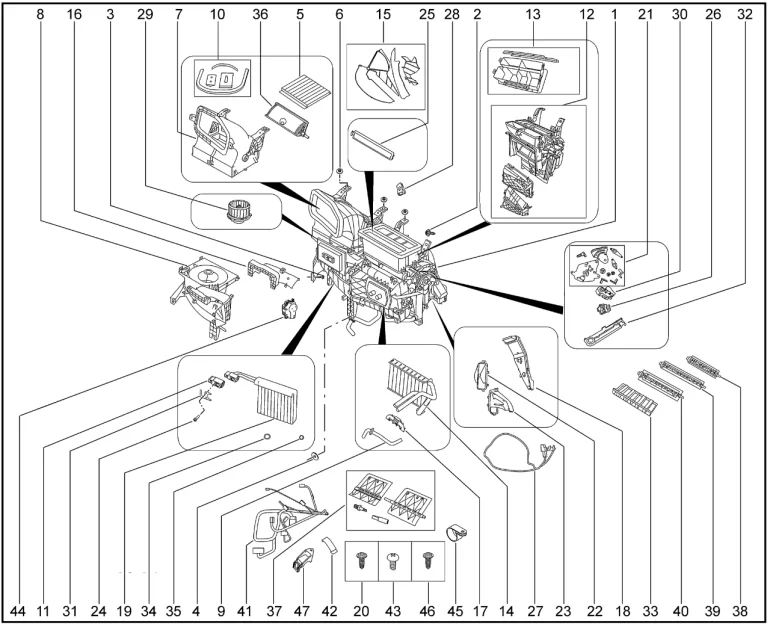 8 16 3 29 7 10 36 5 6 15 25 28 2 13 12 1 21 30 26 32

44 11 31 24 19 34 35 4 9 41 37 47 42 20 43 46 45 17 14 27 23 22 18 33 40 39 38