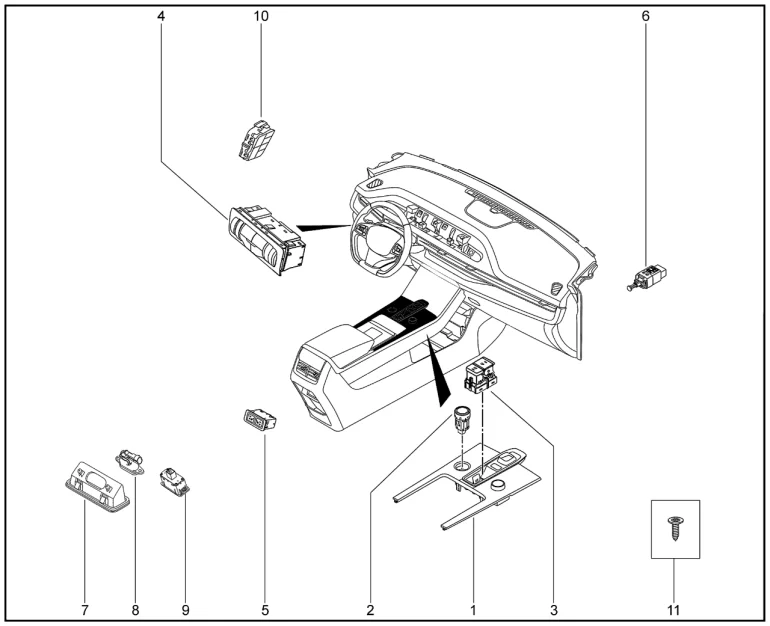 4
10
6
7
8
9
5
2
1
3
11