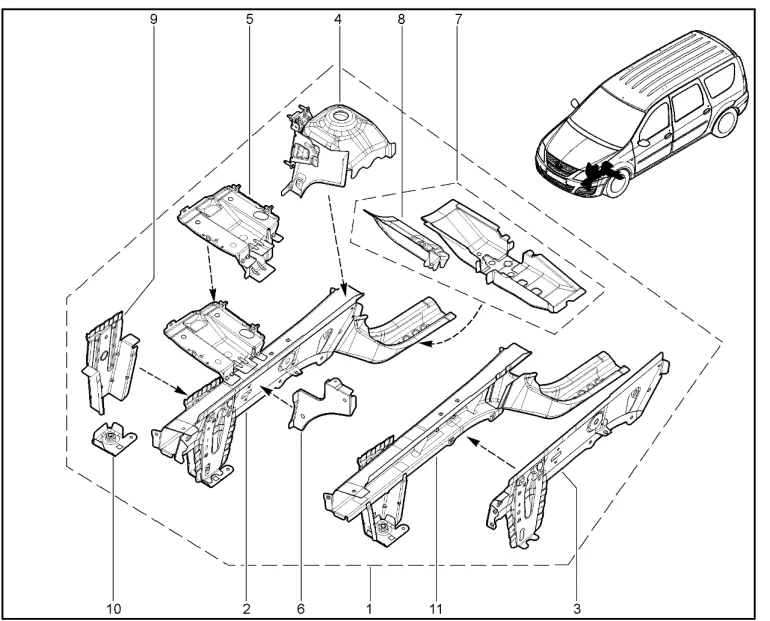 9
5
4
8
7
10
2
6
1
11
3