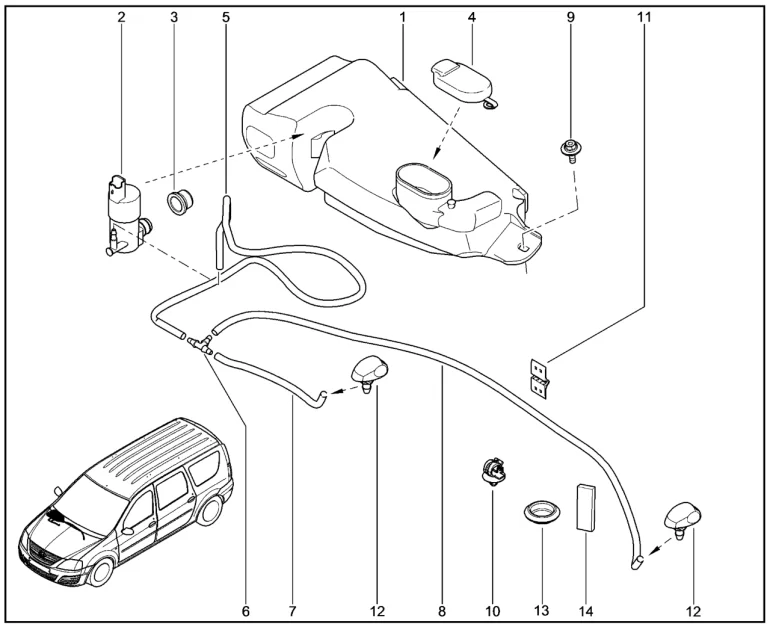 2
3
5
1
4
9
11
6
7
12
8
10
13
14
12