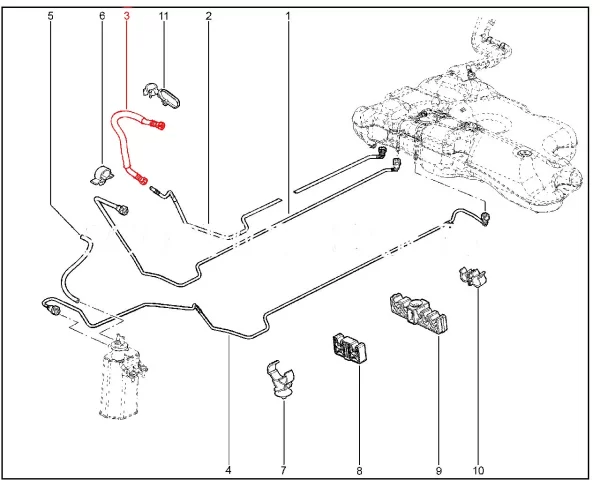 5
6
3
11
2
1
4
7
8
9
10