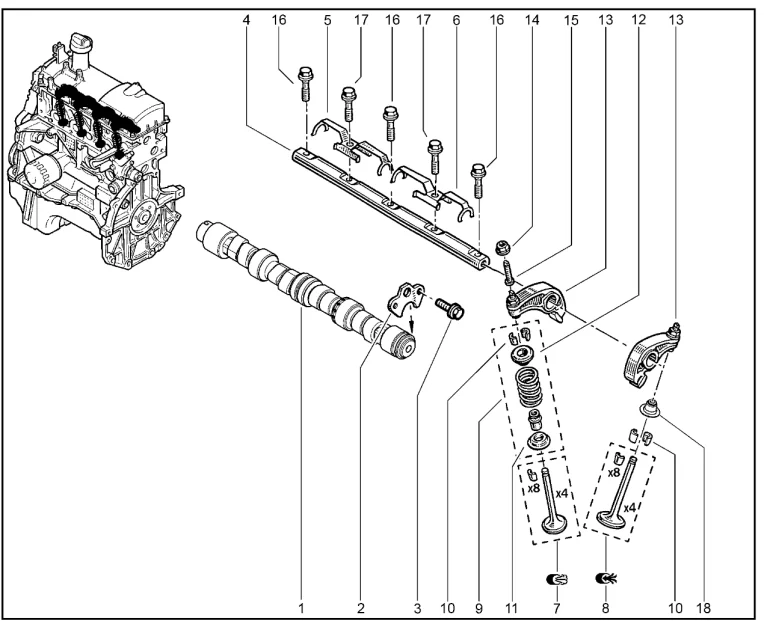 4 16 5 17 16 17 6 16 14 15 13 12 13

x8 x4 x8 x4

1 2 3 10 9 11 7 8 10 18