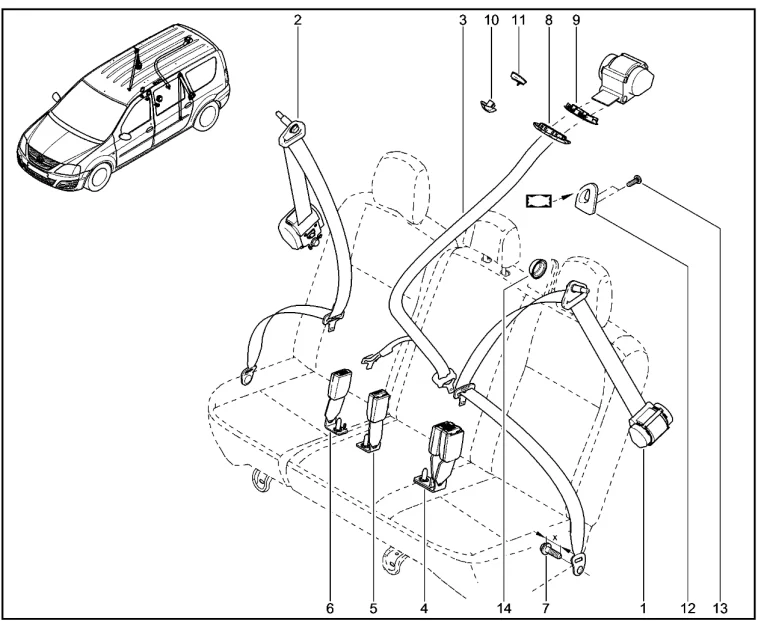 2
3
10
11
8
9
x
6
5
4
14
7
1
12
13