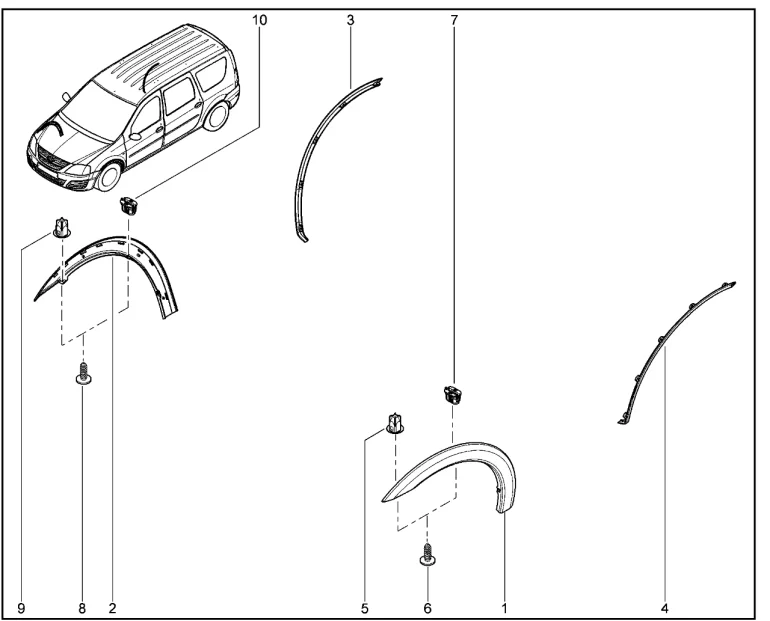 10
3
7
9
8
2
5
6
1
4