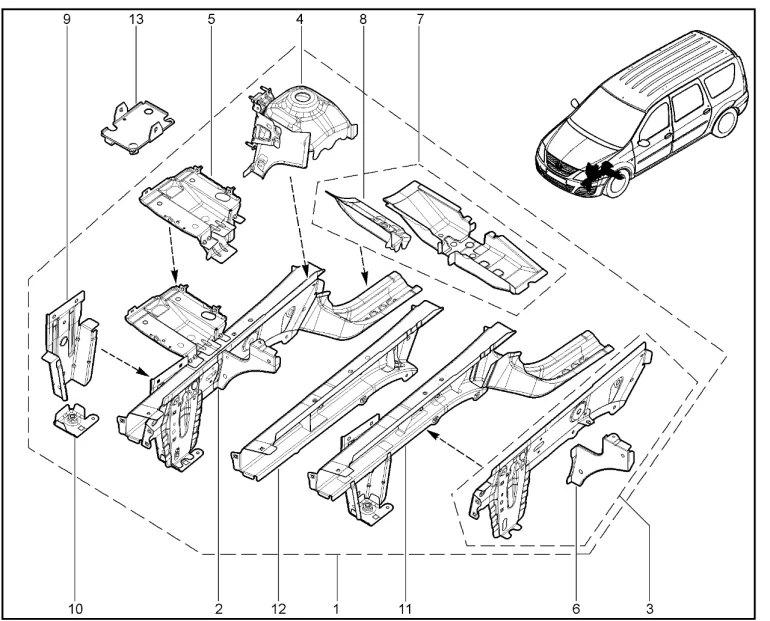 9
13
5
4
8
7

10
2
12
1
11
6
3