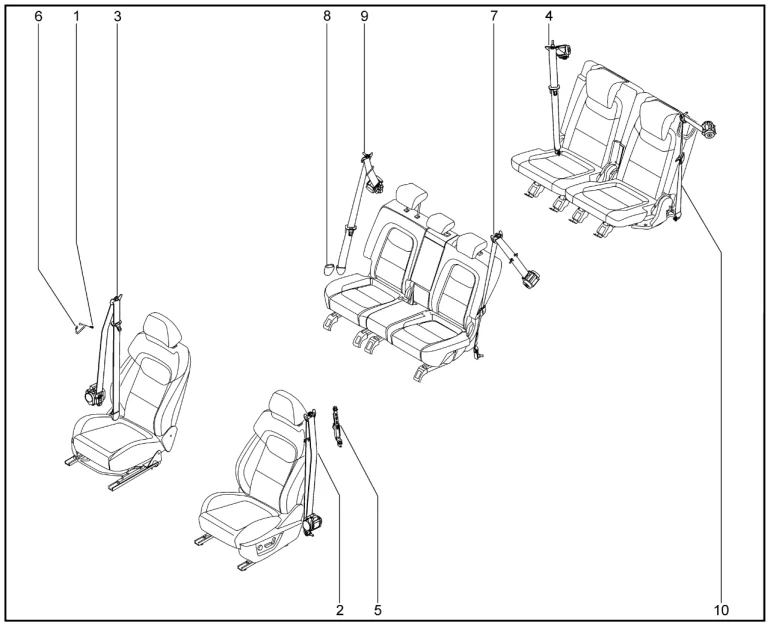 6 1 3
8 9
7
4
2 5
10