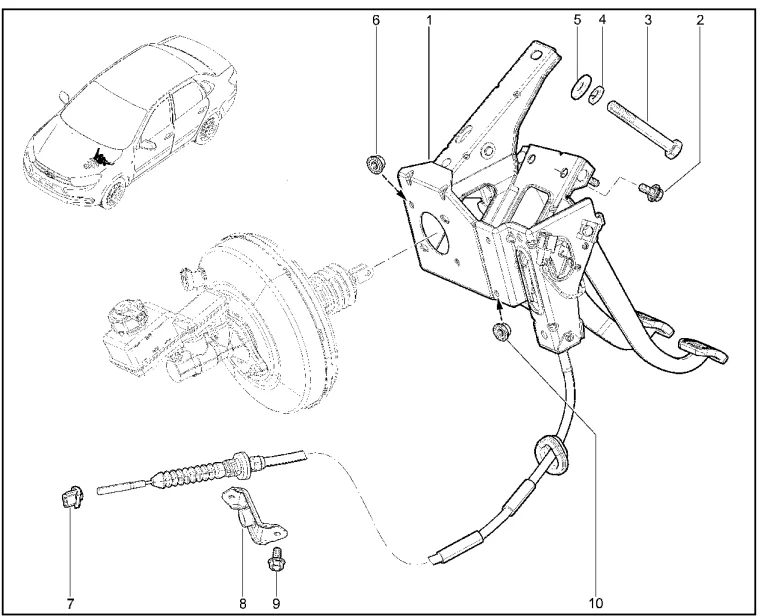 6
1
5
4
3
2
7
8
9
10