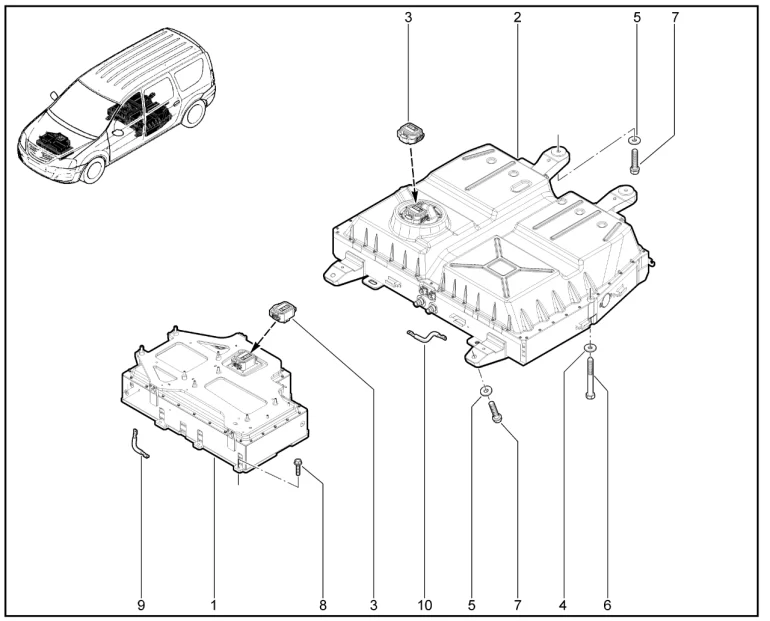 3
2
5
7
9
1
8
3
10
5
7
4
6