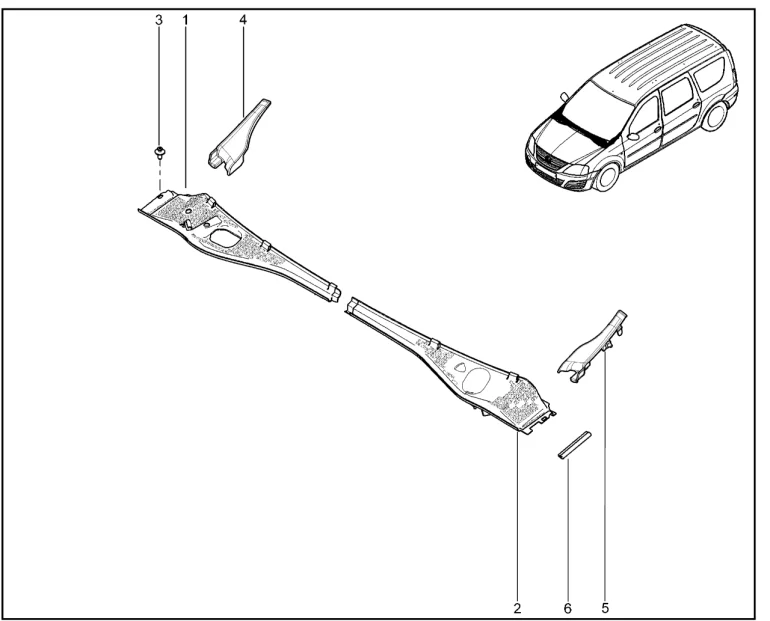 3 1 4

2 6 5