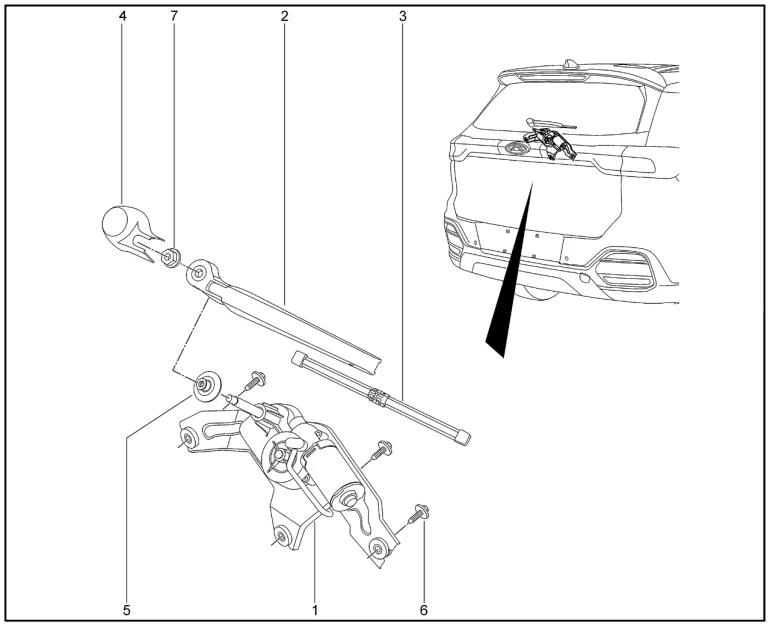 4
7
2
3
5
1
6