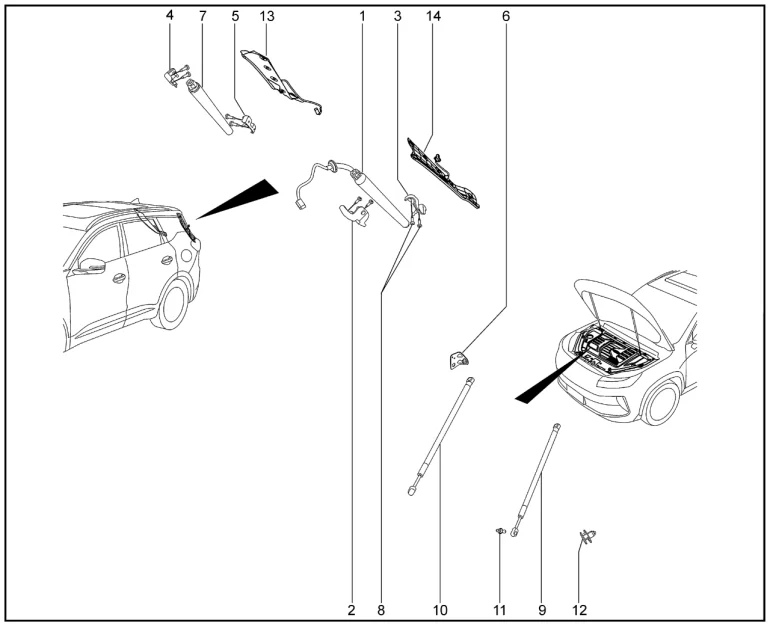 4 7 5 13 1 3 14 6

2 8 10 11 9 12