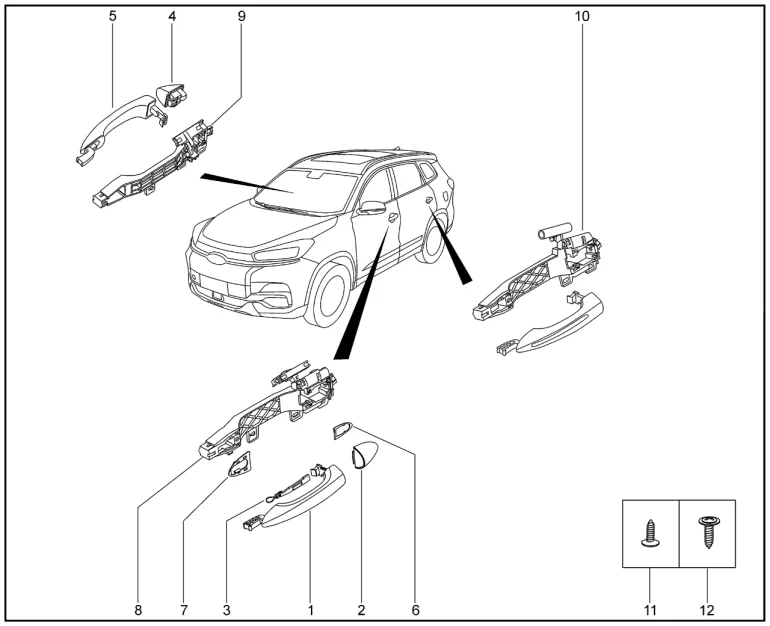 5
4
9
10
8
7
3
1
2
6
11
12