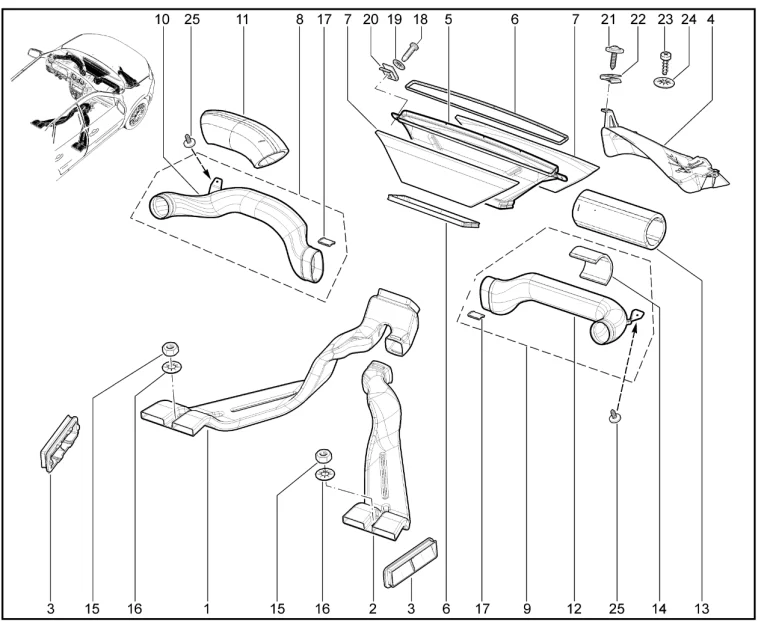 10 25 11 8 17 7 20 19 18 5 6 7 21 22 23 24 4

3 15 16 1 15 16 2 3 6 17 9 12 25 14 13