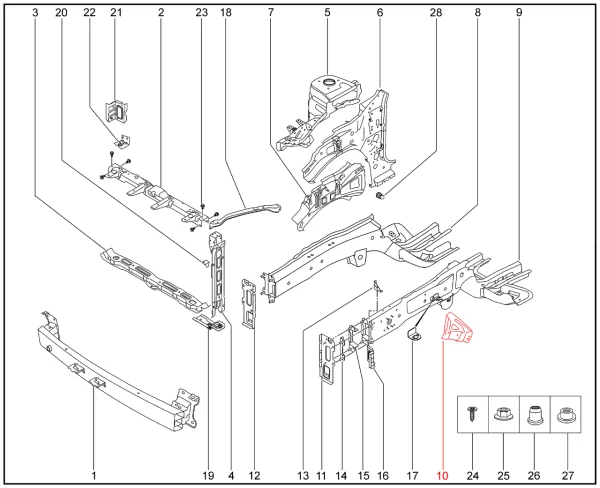 3 20 22 21 2 23 18 7 5 6 28 8 9

1 19 4 12 13 11 14 15 16 17 10 24 25 26 27