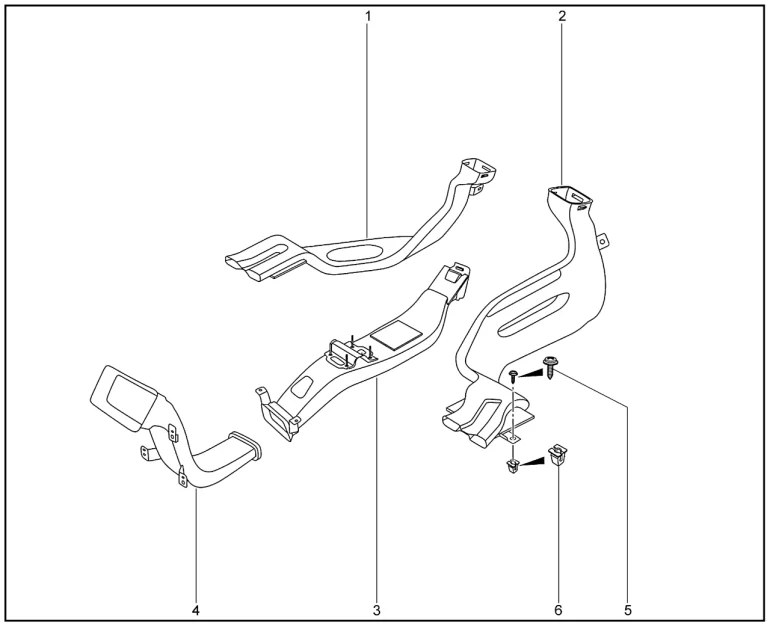 1
2
4
3
6
5