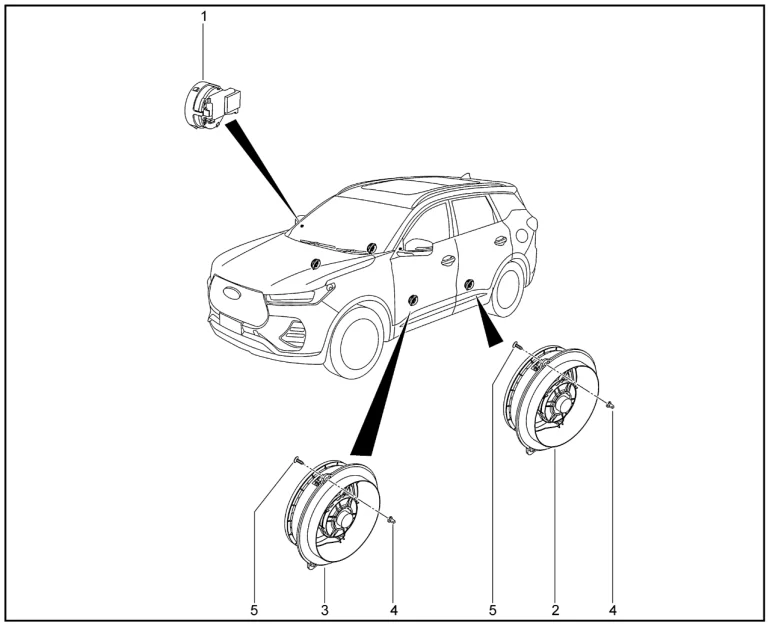 1

5
3
4
5
2
4