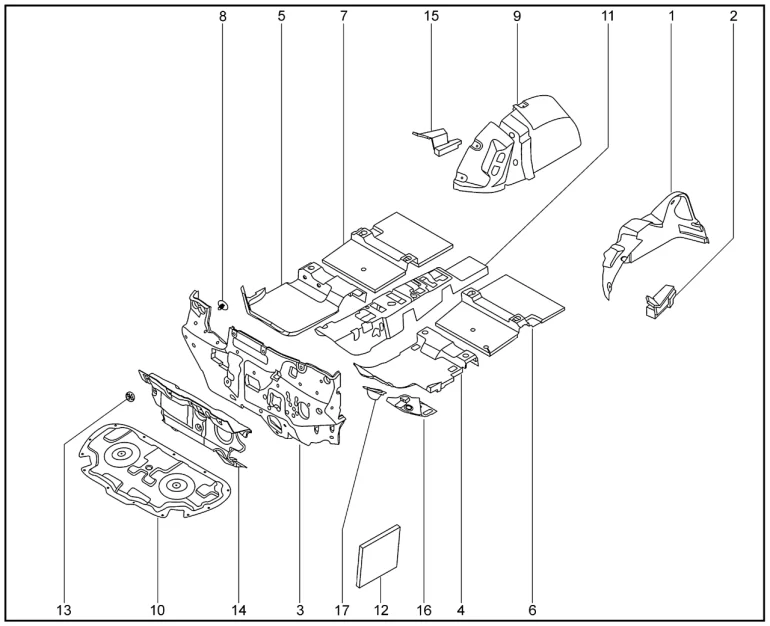 8 5 7 15 9 11 1 2

13 10 14 3 17 12 16 4 6