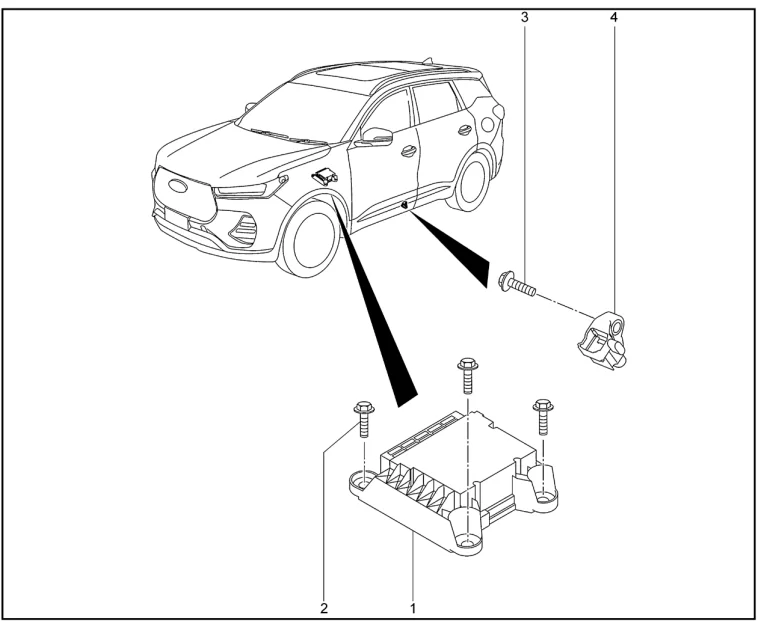 3
4
2
1