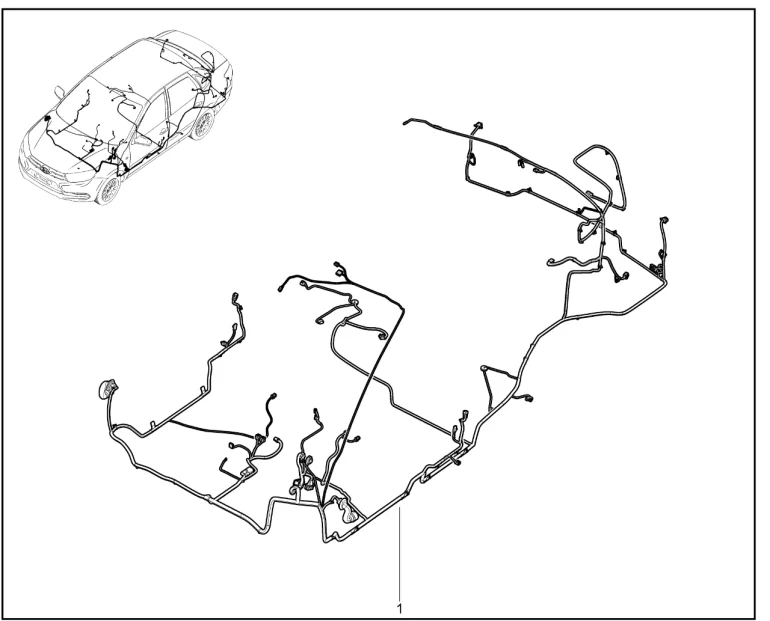 1