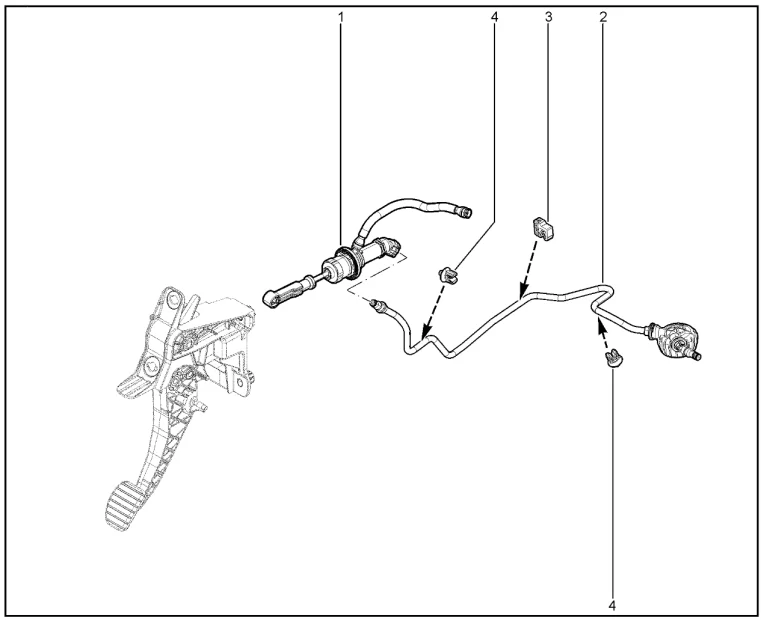 1
4
3
2
4