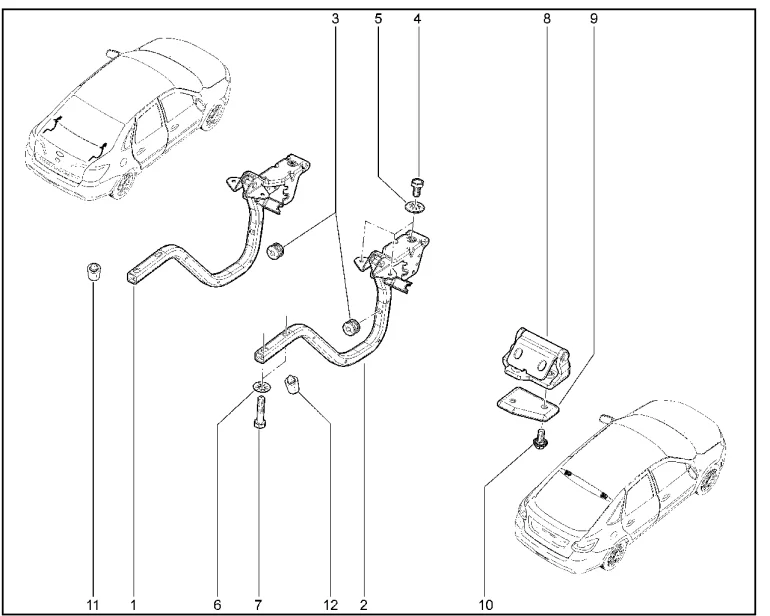 3
5
4
8
9
11
1
6
7
12
2
10