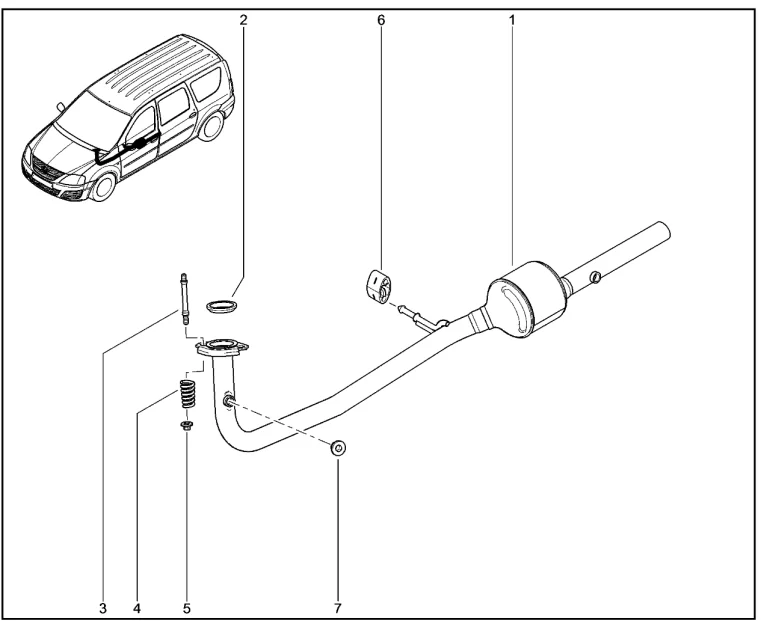 2
6
1
3
4
5
7