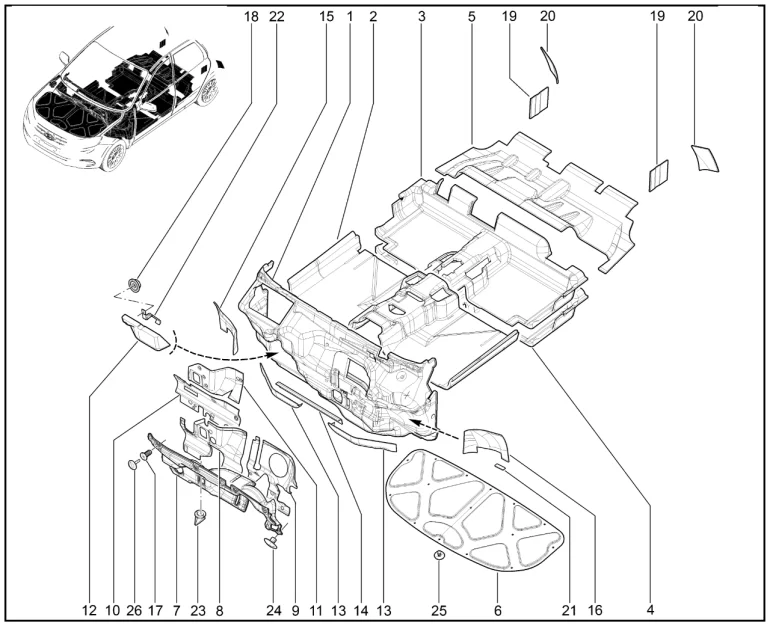 18 22 15 1 2 3 5 19 20 19 20

12 10 26 17 7 23 8 24 9 11 13 14 13 25 6 21 16 4