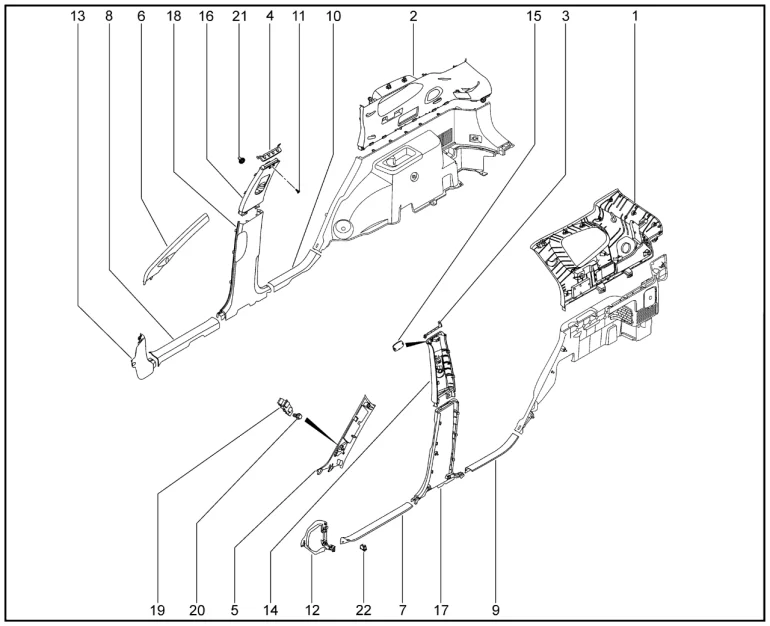 13 8 6 18 16 21 4 11 10 2 15 3 1

19 20 5 14 12 22 7 17 9