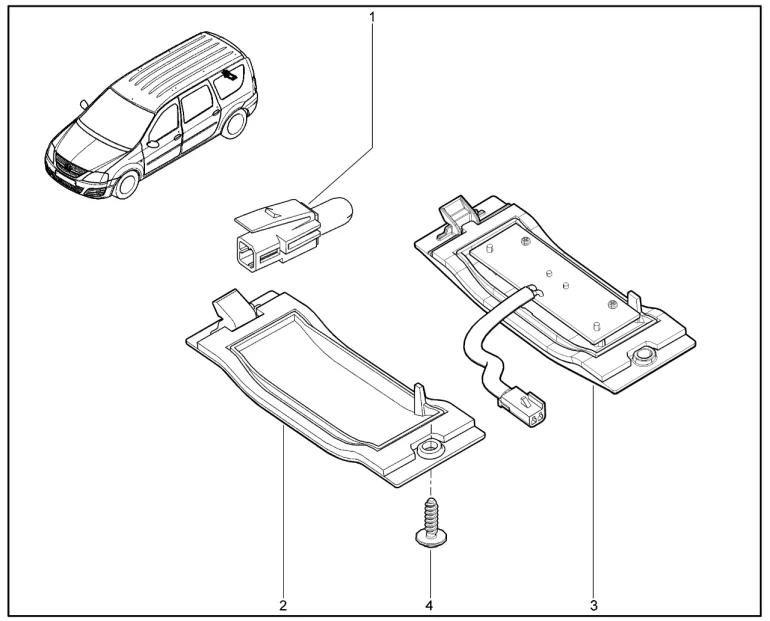 1
2
4
3