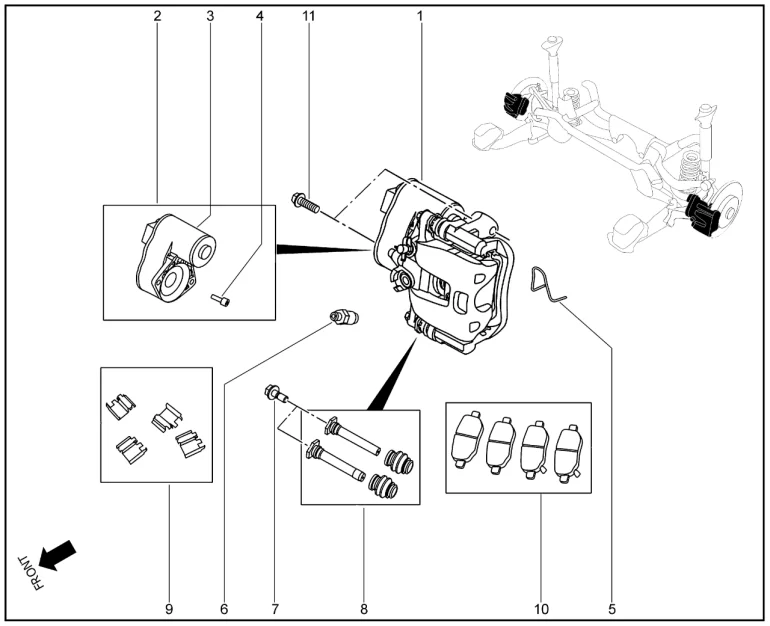 2 3 4 11 1

FRONT

9 6 7 8 10 5