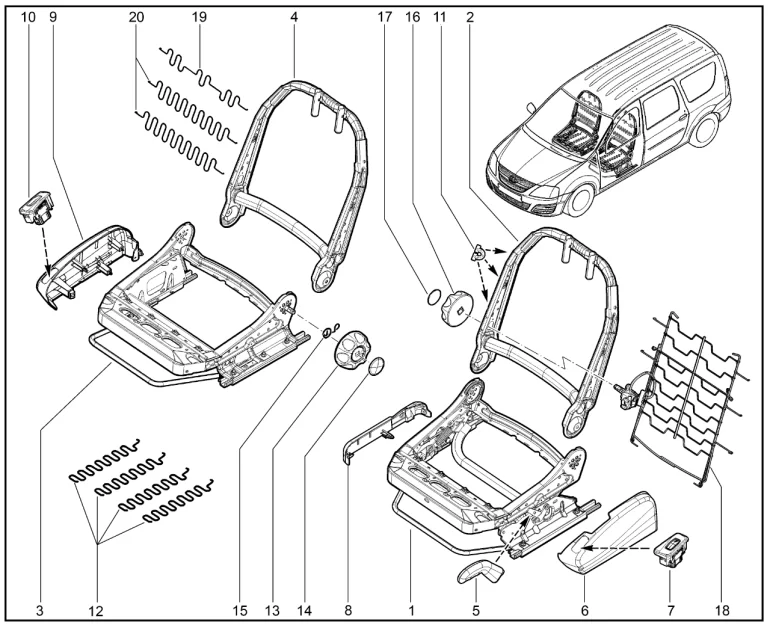 10 9 20 19 4 17 16 11 2

3 12 15 13 14 8 1 5 6 7 18