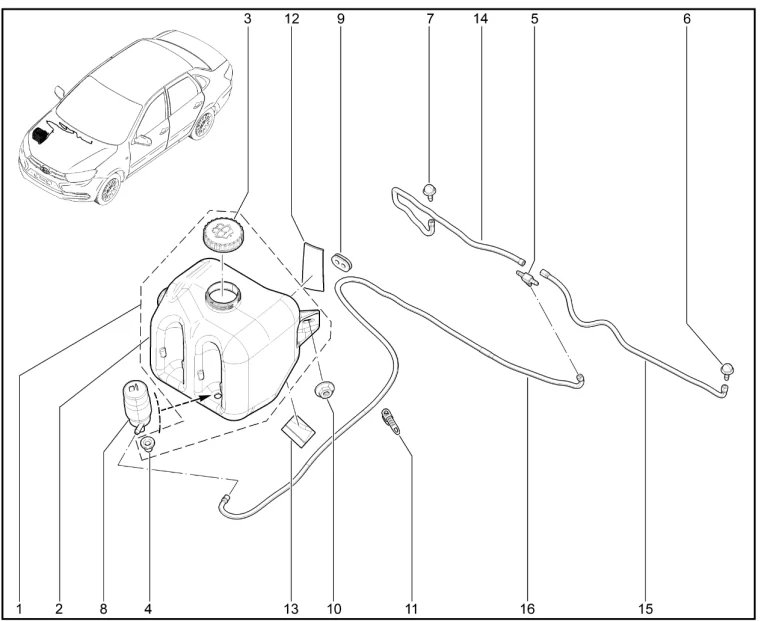 3
12
9
7
14
5
6
1
2
8
4
13
10
11
16
15