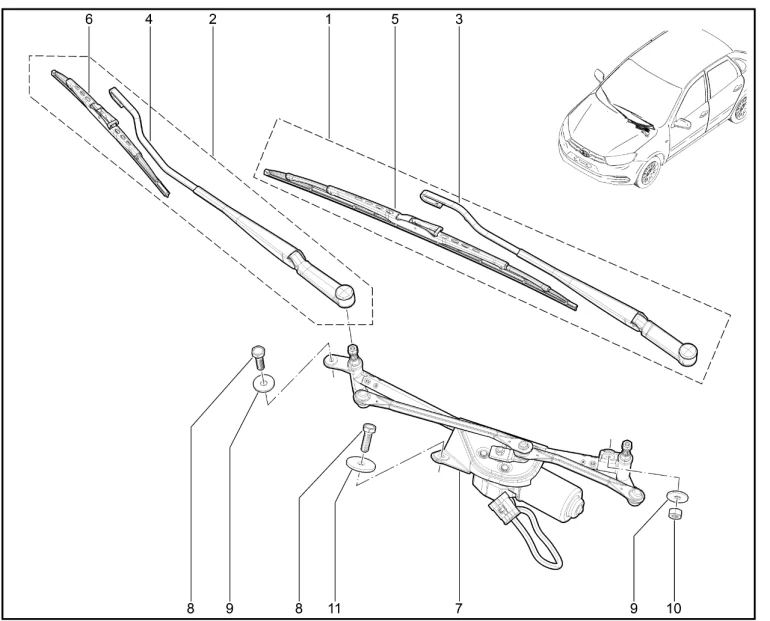 6 4 2 1 5 3

8 9 8 11 7 9 10