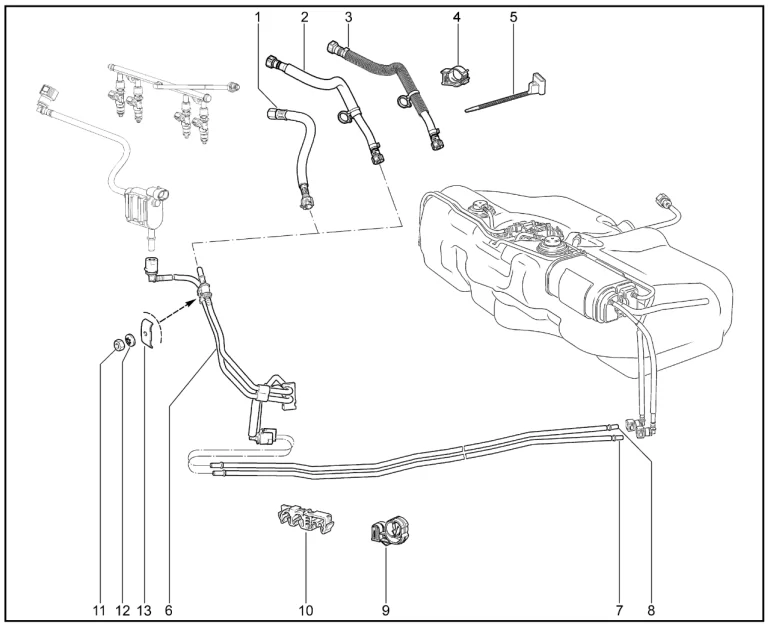 1
2
3
4
5
11
12
13
6
10
9
7
8