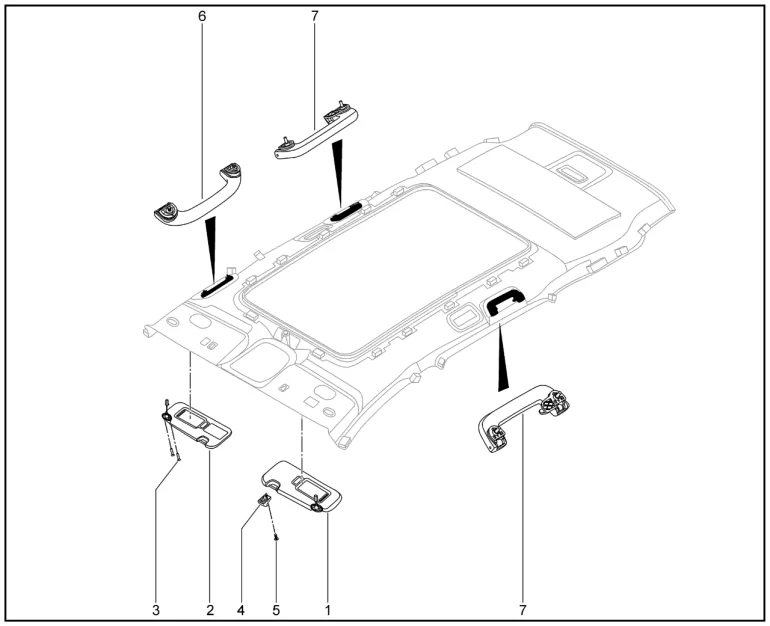 6
7
3
2
4
5
1
7