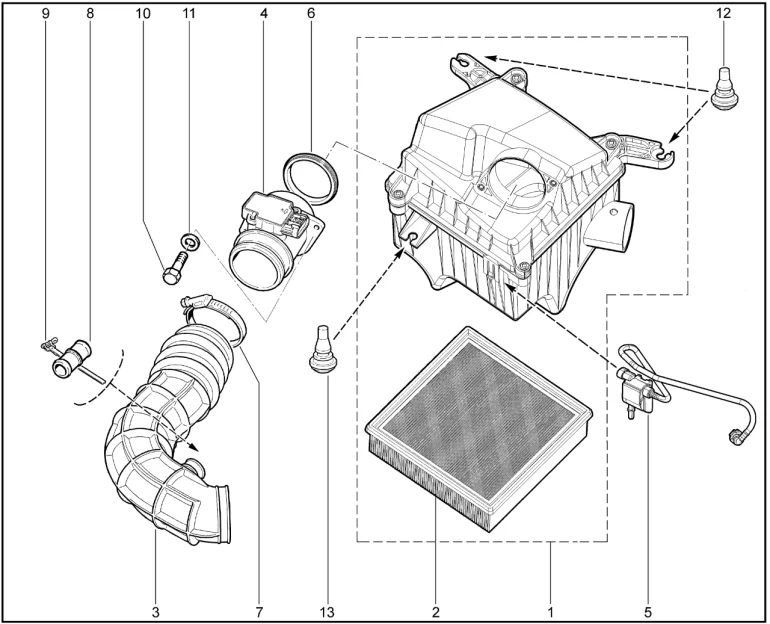 9
8
10
11
4
6
12
3
7
13
2
1
5