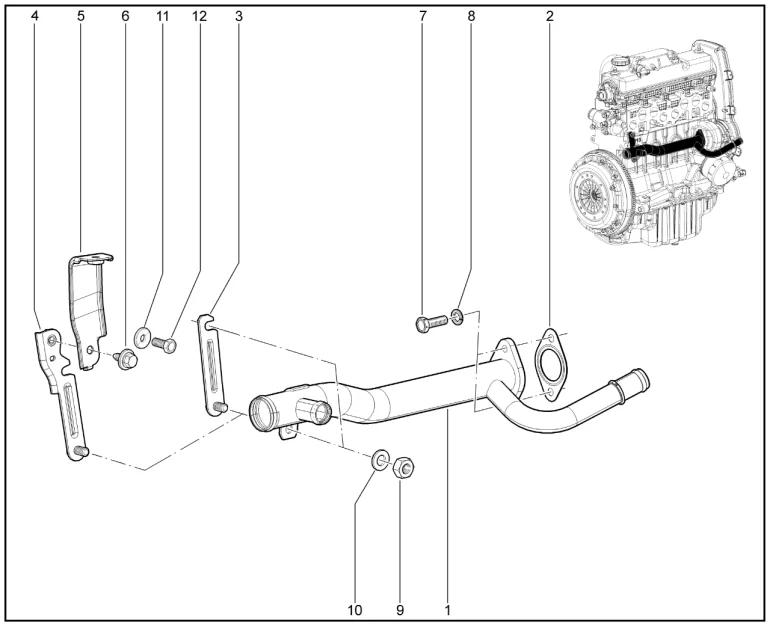 4 5 6 11 12 3 7 8 2

10 9 1