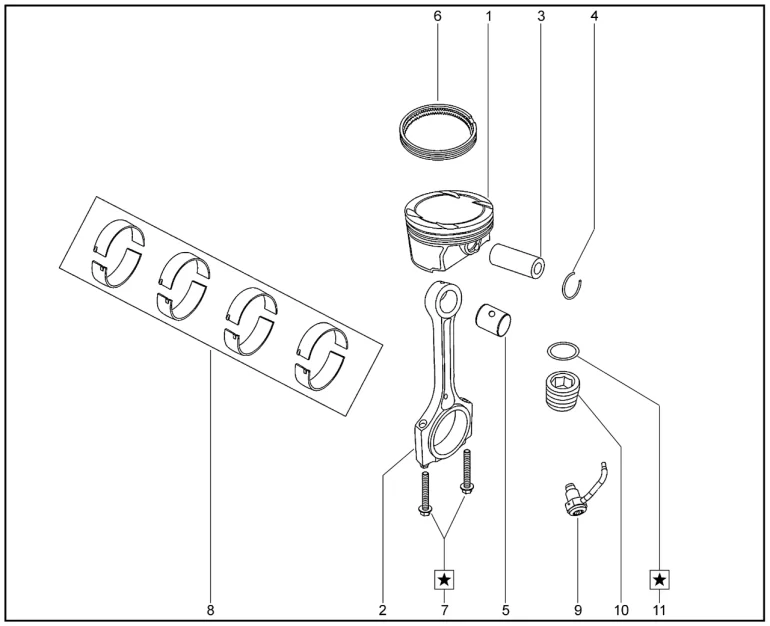 6
1
3
4
8
2
★
7
5
9
10
★
11