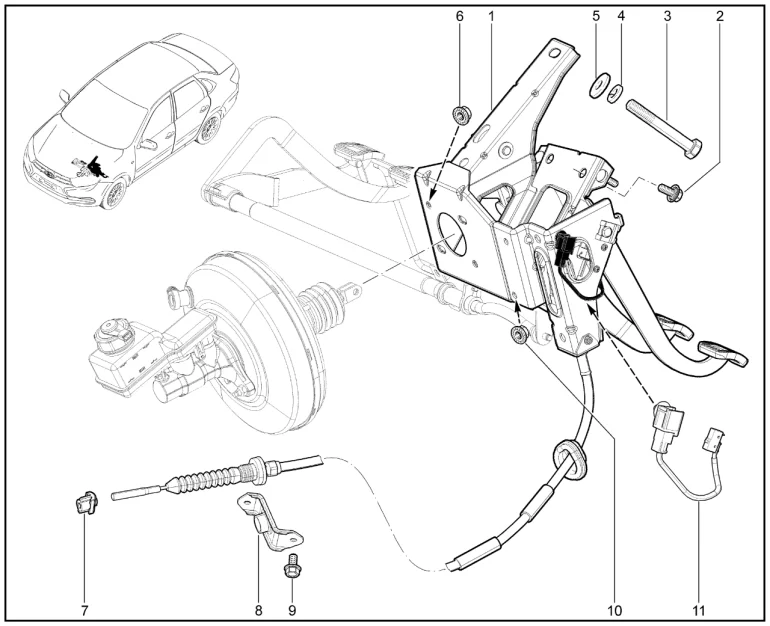 6 1 5 4 3 2

7 8 9 10 11