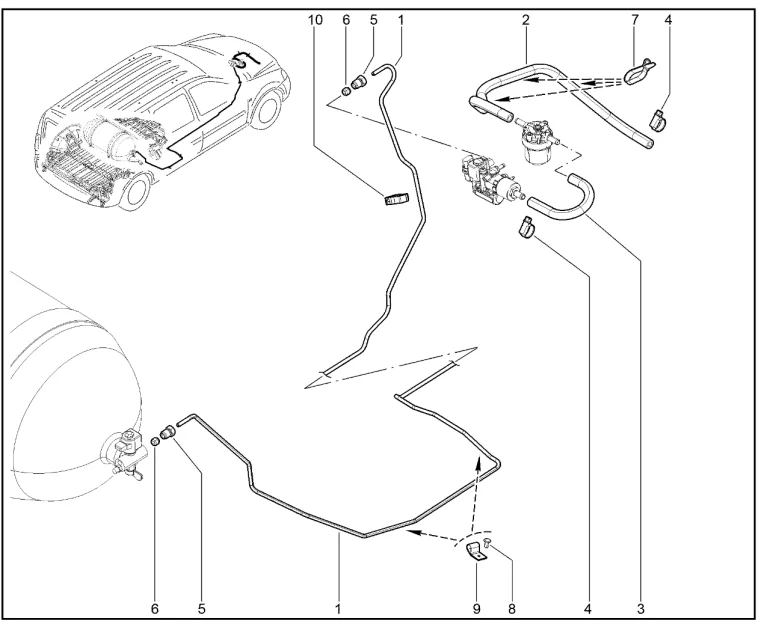 10
6
5
1
2
7
4
6
5
1
9
8
4
3