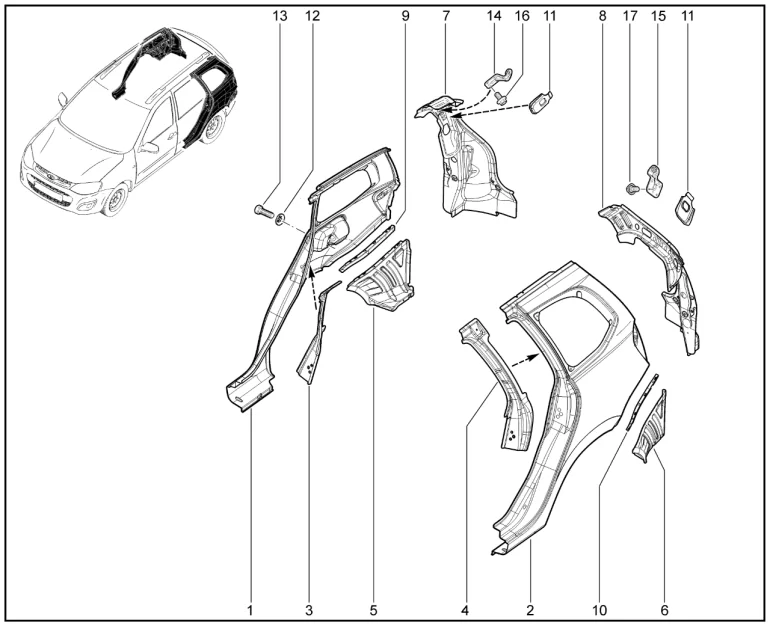 13 12 9 7 14 16 11 8 17 15 11

1 3 5 4 2 10 6