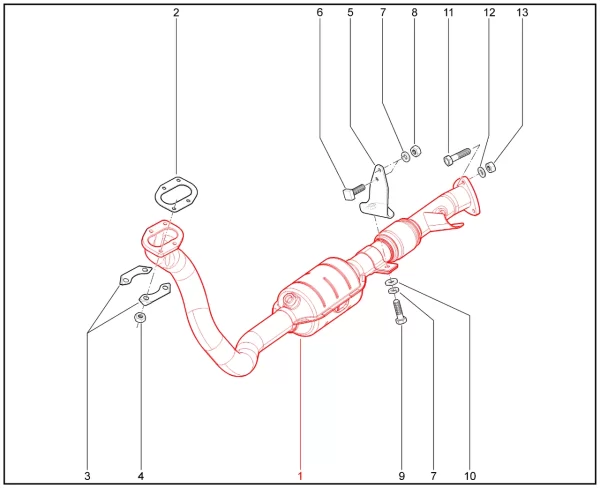 2
6
5
7
8
11
12
13
3
4
1
9
7
10