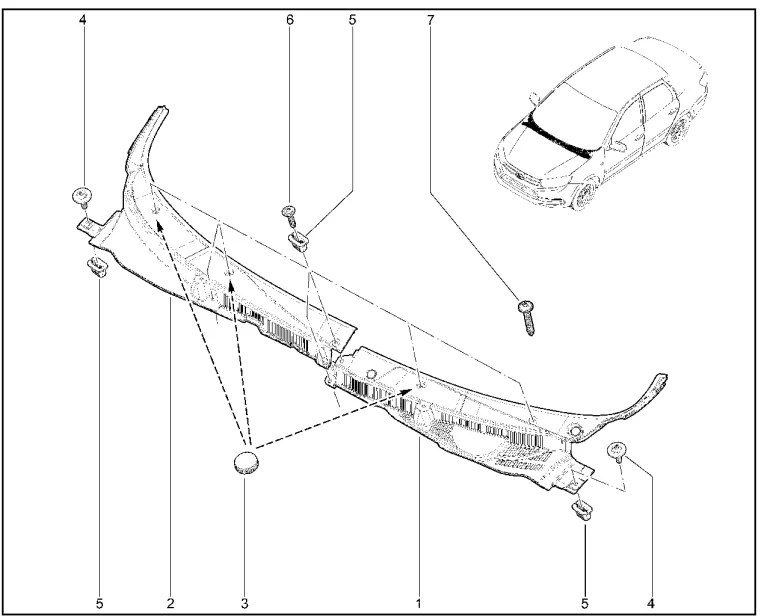 4
6
5
7
5
2
3
1
5
4