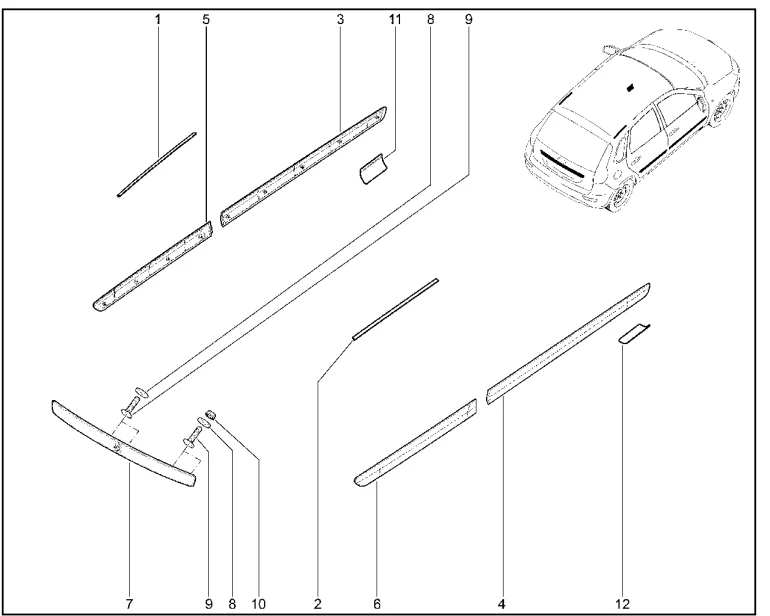 1
5
3
11
8
9
7
9
8
10
2
6
4
12