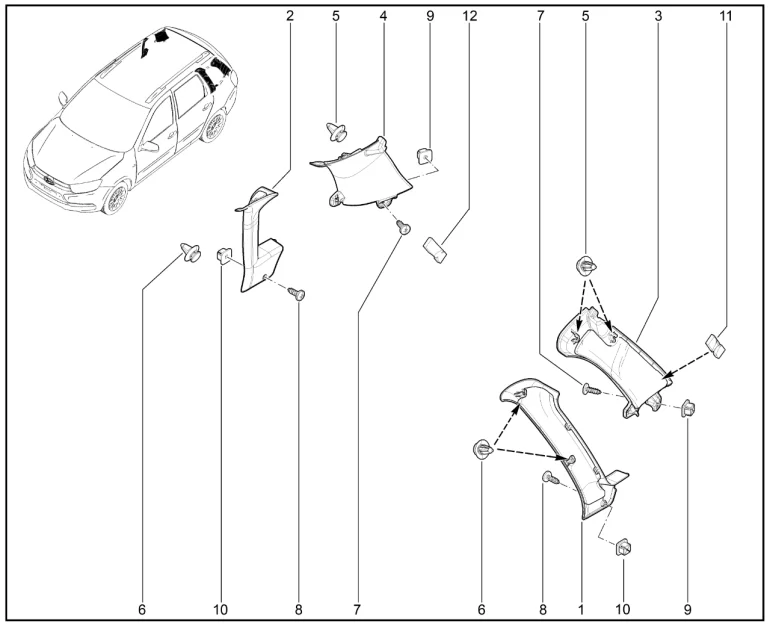 2 5 4 9 12 7 5 3 11

6 10 8 7 6 8 1 10 9