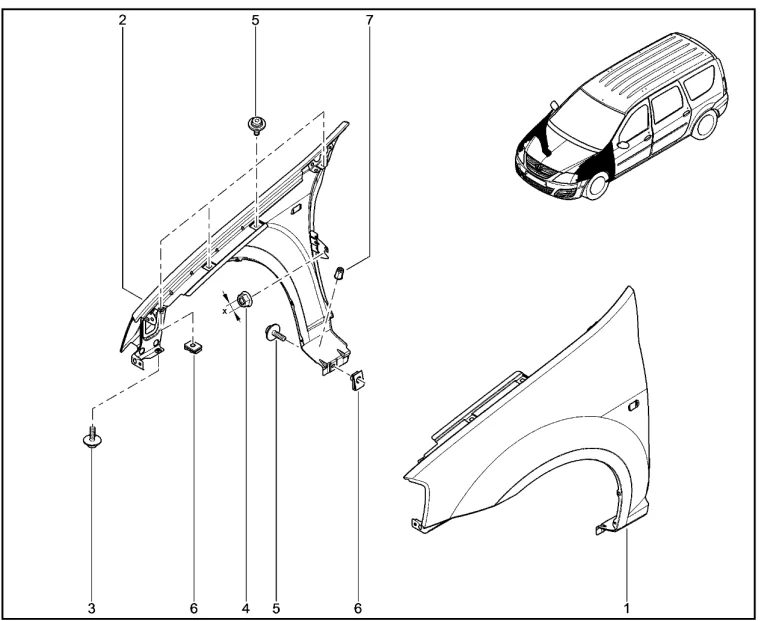 2
5
7
x
3
6
4
5
6
1