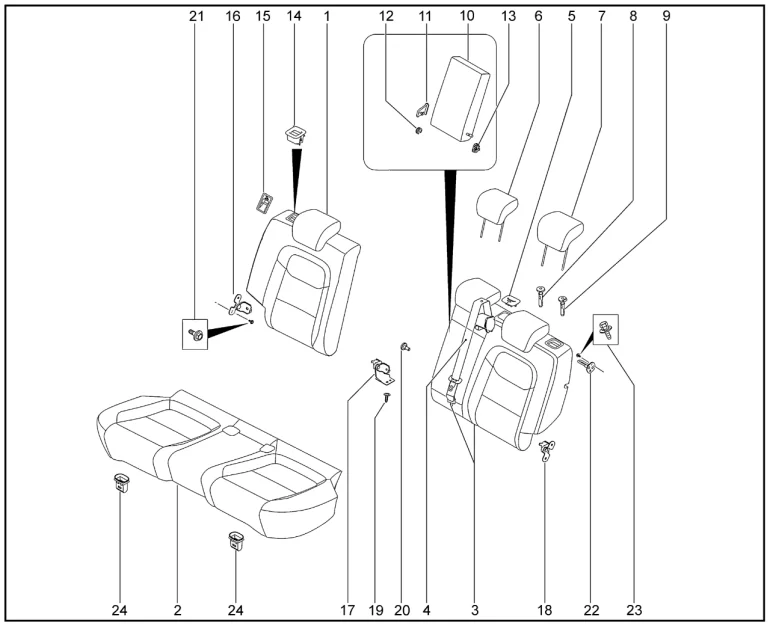 21 16 15 14 1 12 11 10 13 6 5 7 8 9

24 2 24 17 19 20 4 3 18 22 23