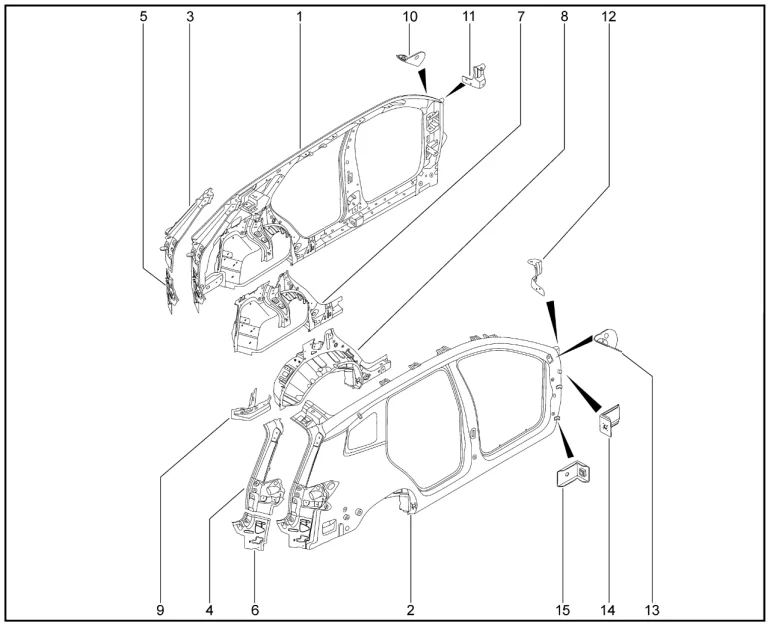 5 3 1 10 11 7 8 12

9 4 6 2 15 14 13