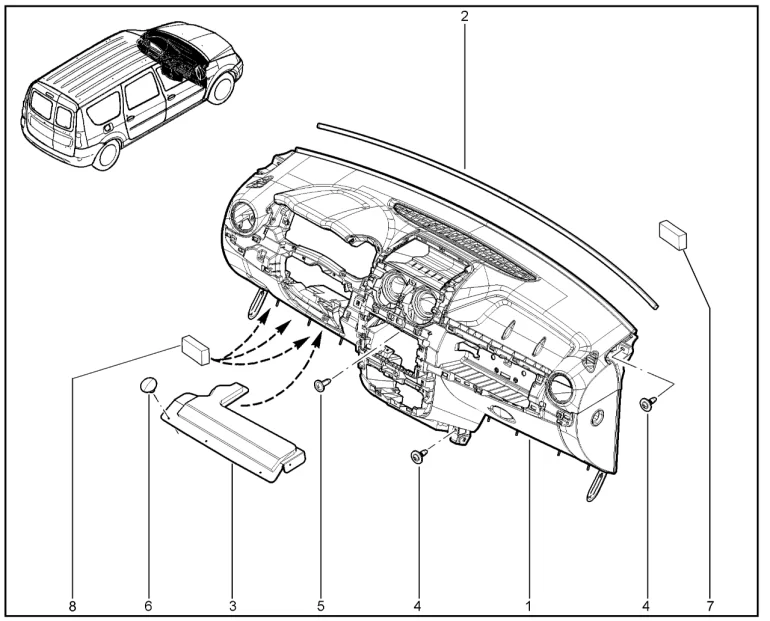 2

8 6 3 5 4 1 4 7